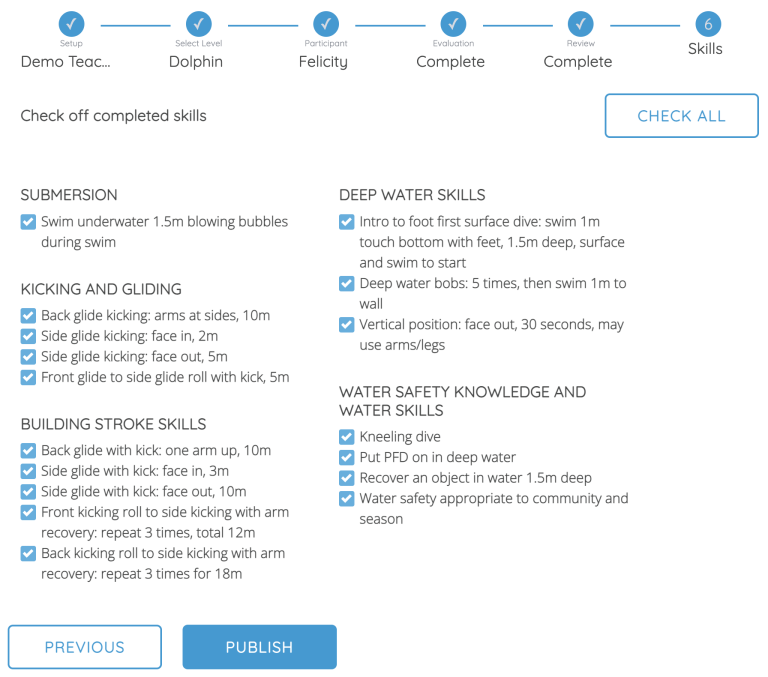 ✓ Setup
Demo Teac...

✓ Select Level
Dolphin

✓ Participant
Felicity

✓ Evaluation
Complete

✓ Review
Complete

6
Skills

Check off completed skills

CHECK ALL

SUBMERSION
Swim underwater 1.5m blowing bubbles during swim

KICKING AND GLIDING
Back glide kicking: arms at sides, 10m
Side glide kicking: face in, 2m
Side glide kicking: face out, 5m
Front glide to side glide roll with kick, 5m

BUILDING STROKE SKILLS
Back glide with kick: one arm up, 10m
Side glide with kick: face in, 3m
Side glide with kick: face out, 10m
Front kicking roll to side kicking with arm recovery: repeat 3 times, total 12m
Back kicking roll to side kicking with arm recovery: repeat 3 times for 18m

DEEP WATER SKILLS
Intro to foot first surface dive: swim 1m touch bottom with feet, 1.5m deep, surface and swim to start
Deep water bobs: 5 times, then swim 1m to wall
Vertical position: face out, 30 seconds, may use arms/legs

WATER SAFETY KNOWLEDGE AND WATER SKILLS
Kneeling dive
Put PFD on in deep water
Recover an object in water 1.5m deep
Water safety appropriate to community and season

PREVIOUS

PUBLISH